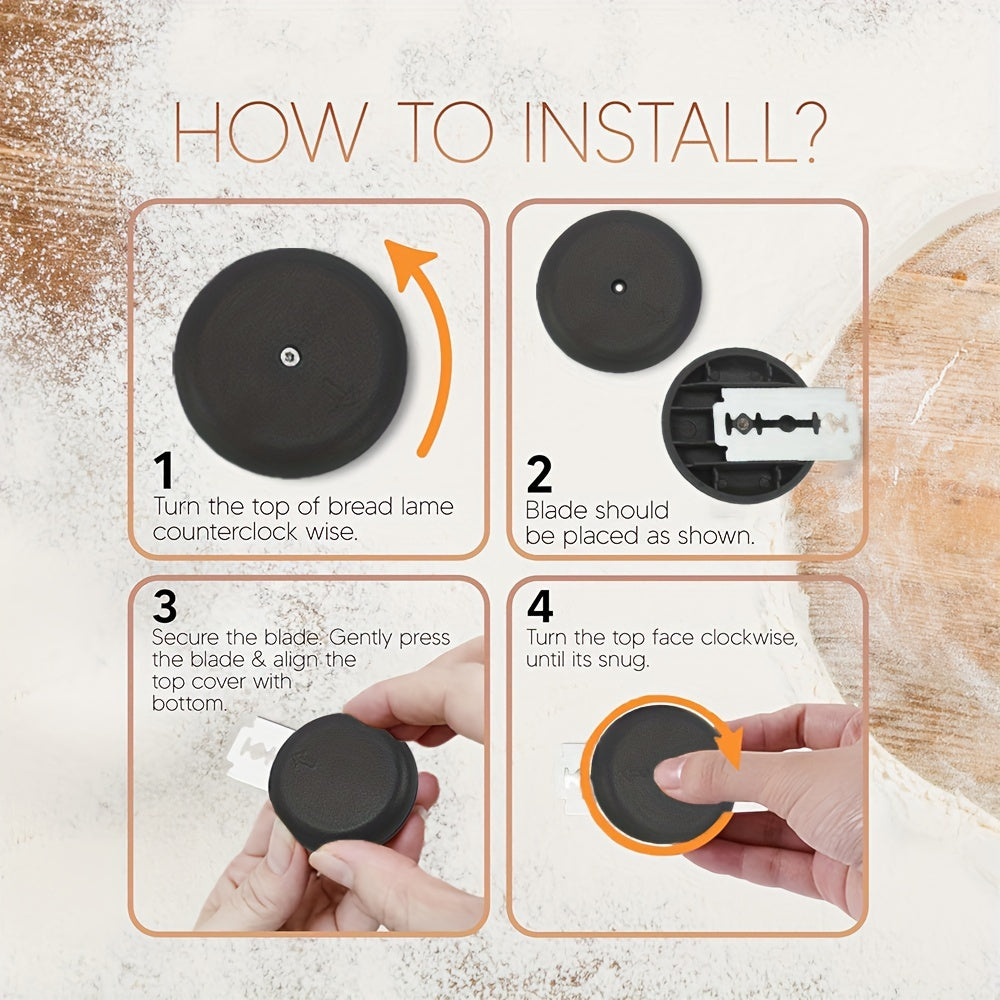 HOW TO INSTALL?

1
Turn the top of bread lame counterclock wise.

2
Blade should be placed as shown.

3
Secure the blade. Gently press the blade & align the top cover with bottom.

4
Turn the top face clockwise, until its snug.